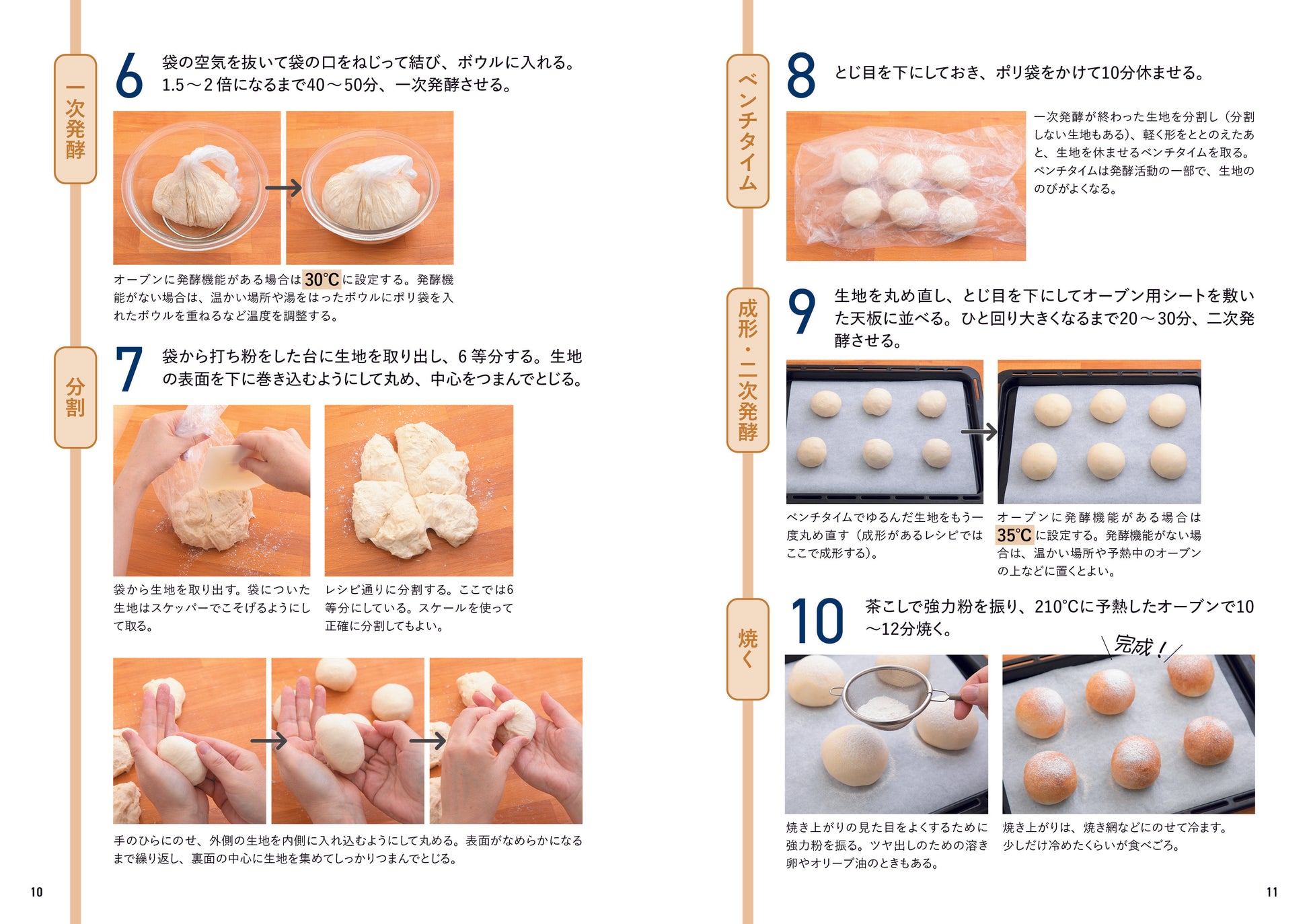 一次発酵

6 袋の空気を抜いて袋の口をねじって結び、ボウルに入れる。1.5～2倍になるまで40～50分、一次発酵させる。

オーブンに発酵機能がある場合は30℃に設定する。発酵機能がない場合は、温かい場所や湯をはったボウルにポリ袋を入れたボウルを重ねるなど温度を調整する。

分割

7 袋から打ち粉をした台に生地を取り出し、6等分する。生地の表面を下に巻き込むようにして丸め、中心をつまんでとじる。

袋から生地を取り出す。袋についた生地はスケッパーでこそげるようにして取る。

レシピ通りに分割する。ここでは6等分にしている。スケールを使って正確に分割してもよい。

手のひらにのせ、外側の生地を内側に入れ込むようにして丸める。表面がなめらかになるまで繰り返し、裏面の中心に生地を集めてしっかりつまんでとじる。

10

ベンチタイム

8 とじ目を下にしておき、ポリ袋をかけて10分休ませる。

一次発酵が終わった生地を分割し（分割しない生地もある）、軽く形をととのえたあと、生地を休ませるベンチタイムを取る。ベンチタイムは発酵活動の一部で、生地ののびがよくなる。

成形・二次発酵

9 生地を丸め直し、とじ目を下にしてオーブン用シートを敷いた天板に並べる。ひと回り大きくなるまで20～30分、二次発酵させる。

ベンチタイムでゆるんだ生地をもう一度丸め直す（成形があるレシピではここで成形する）。

オーブンに発酵機能がある場合は35℃に設定する。発酵機能がない場合は、温かい場所や予熱中のオーブンの上などに置くとよい。

焼く

10 茶こしで強力粉を振り、210℃に予熱したオーブンで10～12分焼く。

完成！

焼き上がりの見た目をよくするために強力粉を振る。ツヤ出しのための溶き卵やオリーブ油のときもある。

焼き上がりは、焼き網などにのせて冷ます。少しだけ冷めたくらいが食べごろ。

11